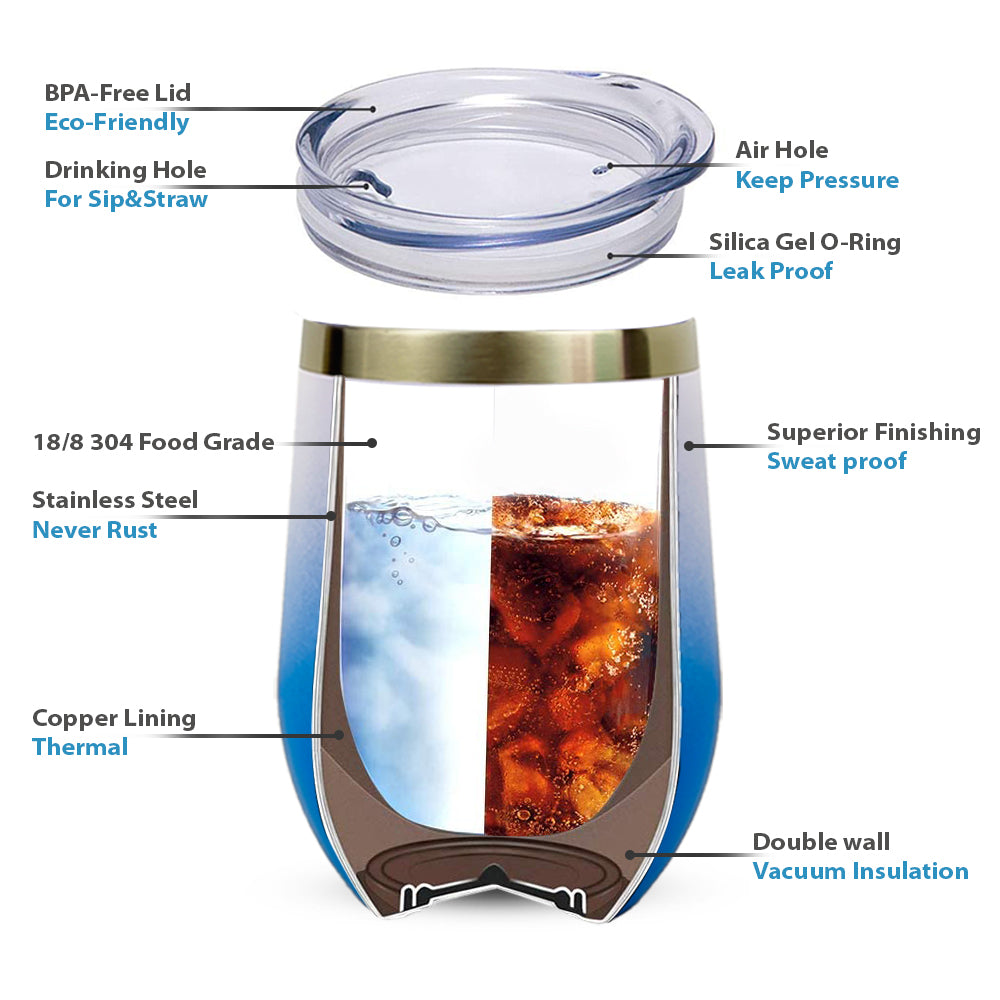 BPA-Free Lid
Eco-Friendly

Drinking Hole
For Sip&Straw

Air Hole
Keep Pressure

Silica Gel O-Ring
Leak Proof

18/8 304 Food Grade

Stainless Steel
Never Rust

Superior Finishing
Sweat proof

Copper Lining
Thermal

Double wall
Vacuum Insulation